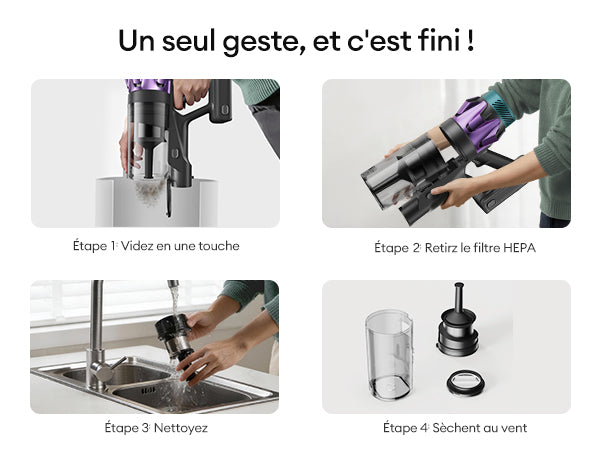 Un seul geste, et c'est fini !

Étape 1: Videz en une touche

Étape 2: Retirz le filtre HEPA

Étape 3: Nettoyez

Étape 4: Sèchent au vent