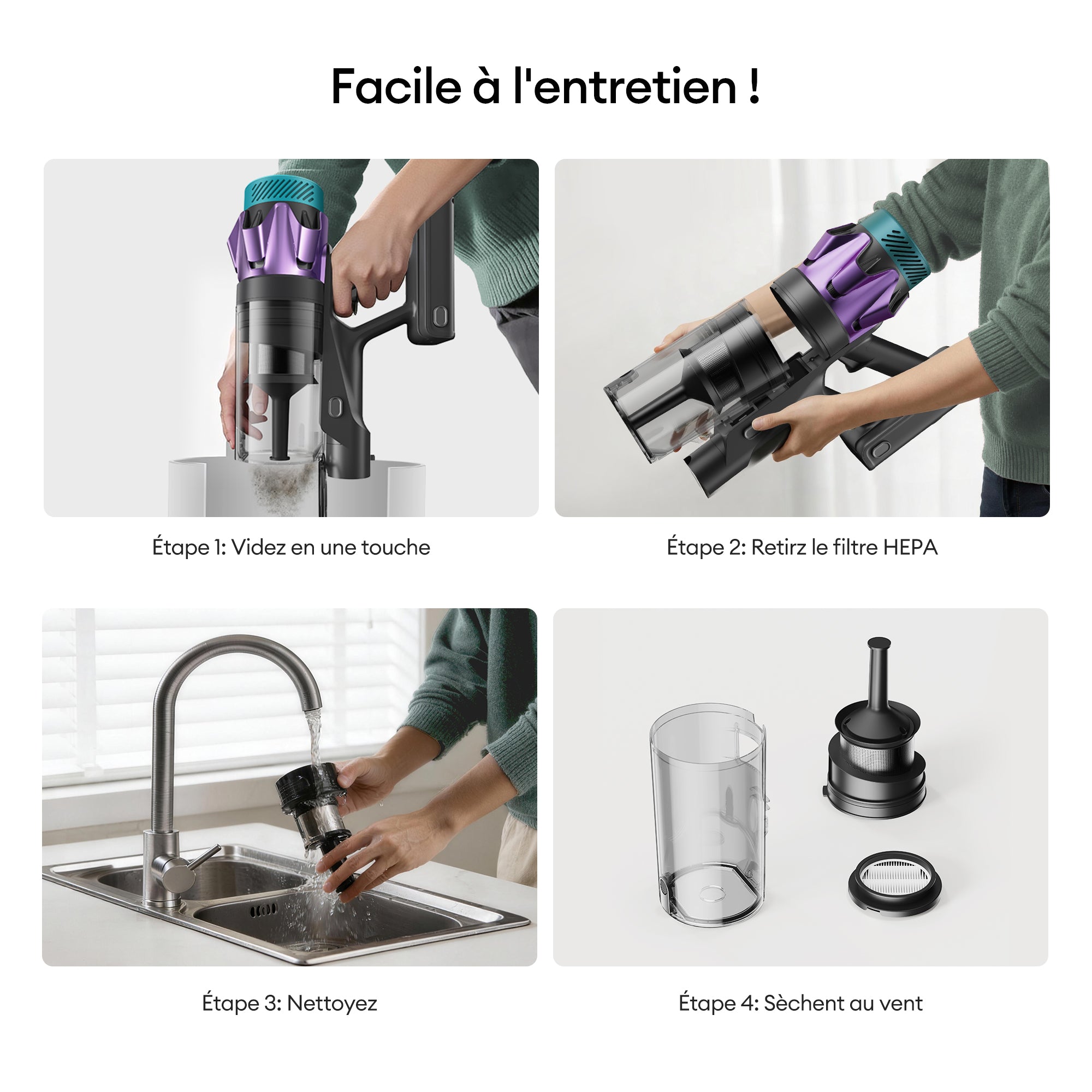 Facile à l'entretien !

Étape 1: Videz en une touche

Étape 2: Retirz le filtre HEPA

Étape 3: Nettoyez

Étape 4: Sèchent au vent